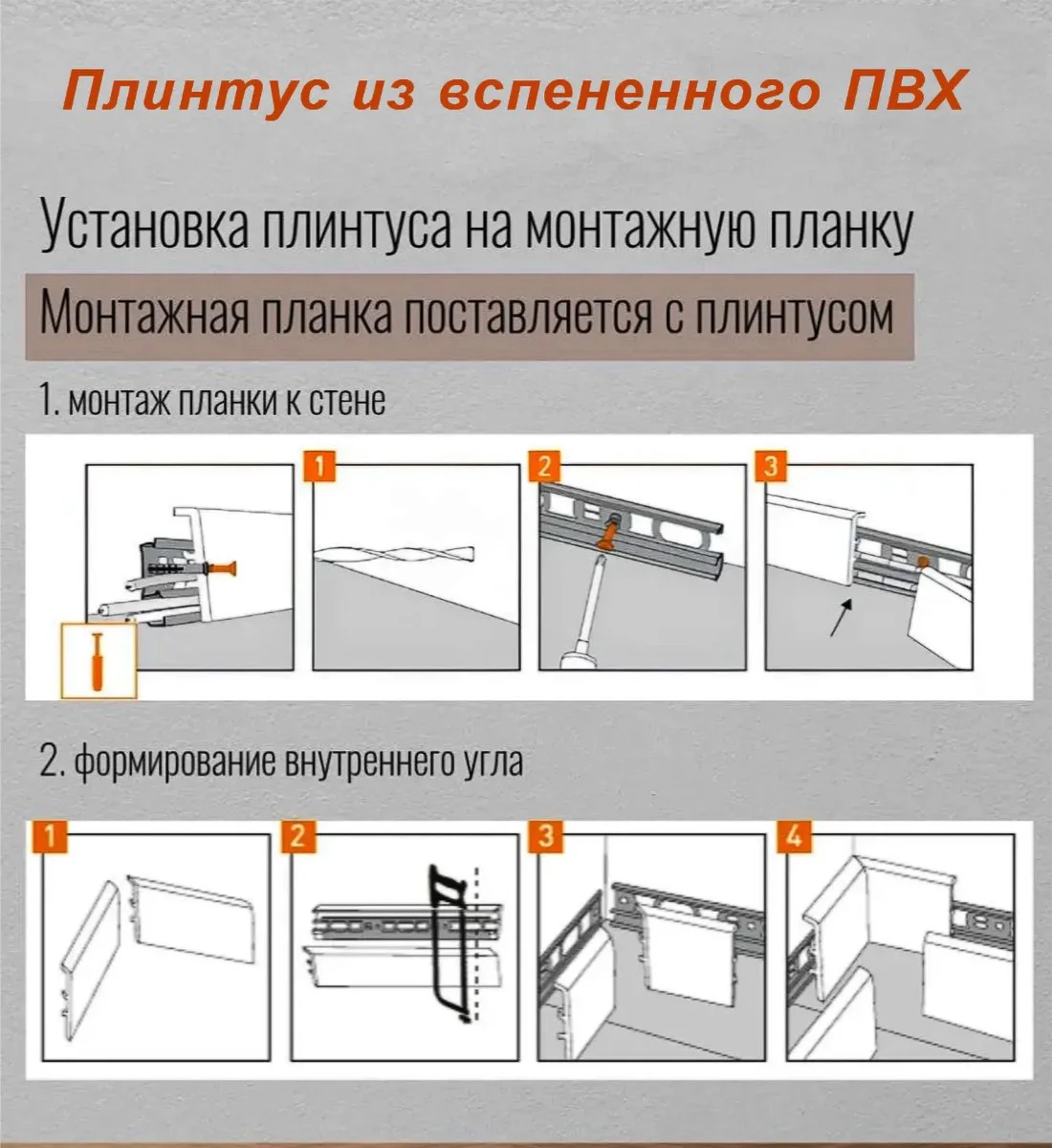 Плинтус из вспененного ПВХ

Установка плинтуса на монтажную планку

Монтажная планка поставляется с плинтусом

1. монтаж планки к стене

1

2

3

2. формирование внутреннего угла

1

2

3

4