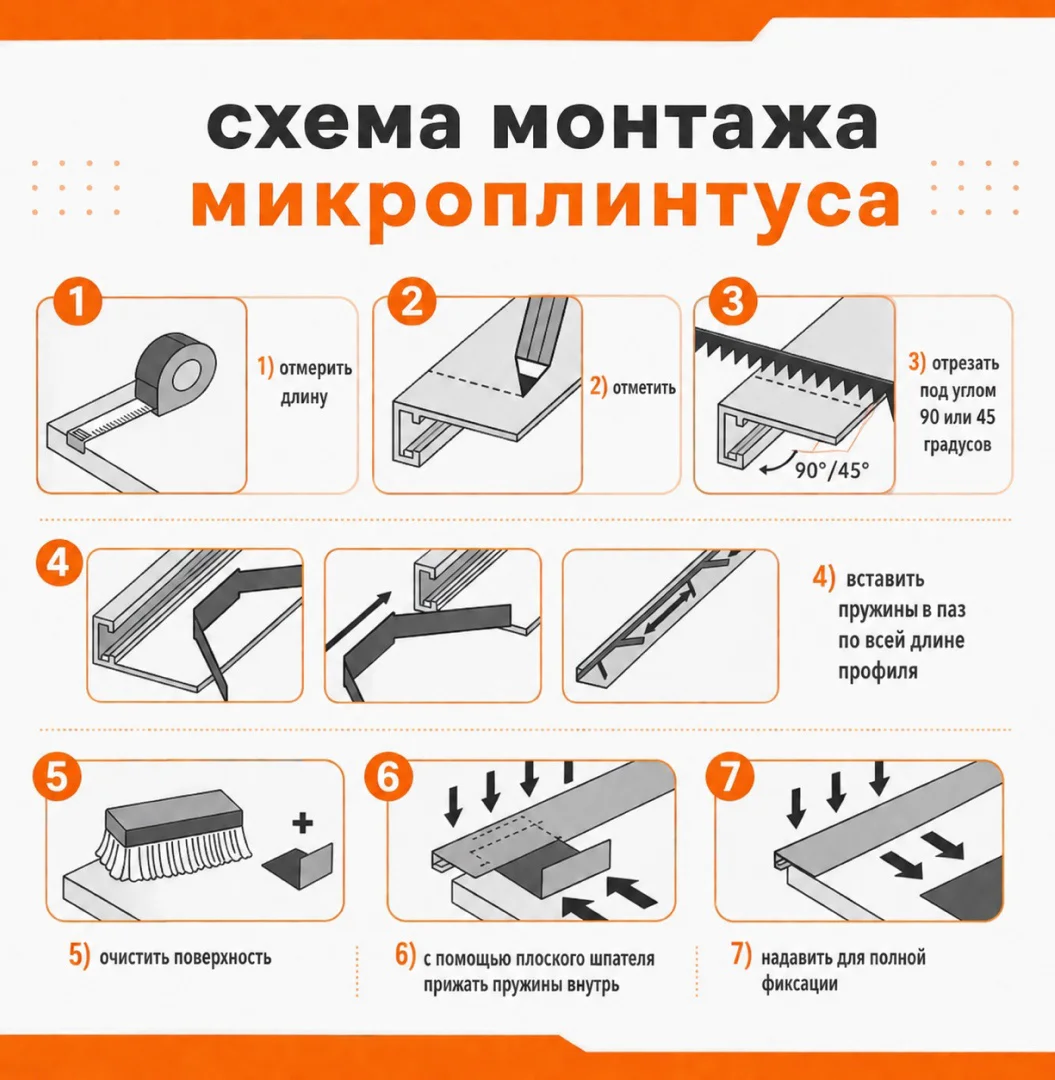 схема монтажа
микроплинтуса

1

1) отмерить длину

2

2) отметить

3

90°/45°

3) отрезать под углом 90 или 45 градусов

4

4) вставить пружины в паз по всей длине профиля

5

+

5) очистить поверхность

6

6) с помощью плоского шпателя прижать пружины внутрь

7

7) надавить для полной фиксации