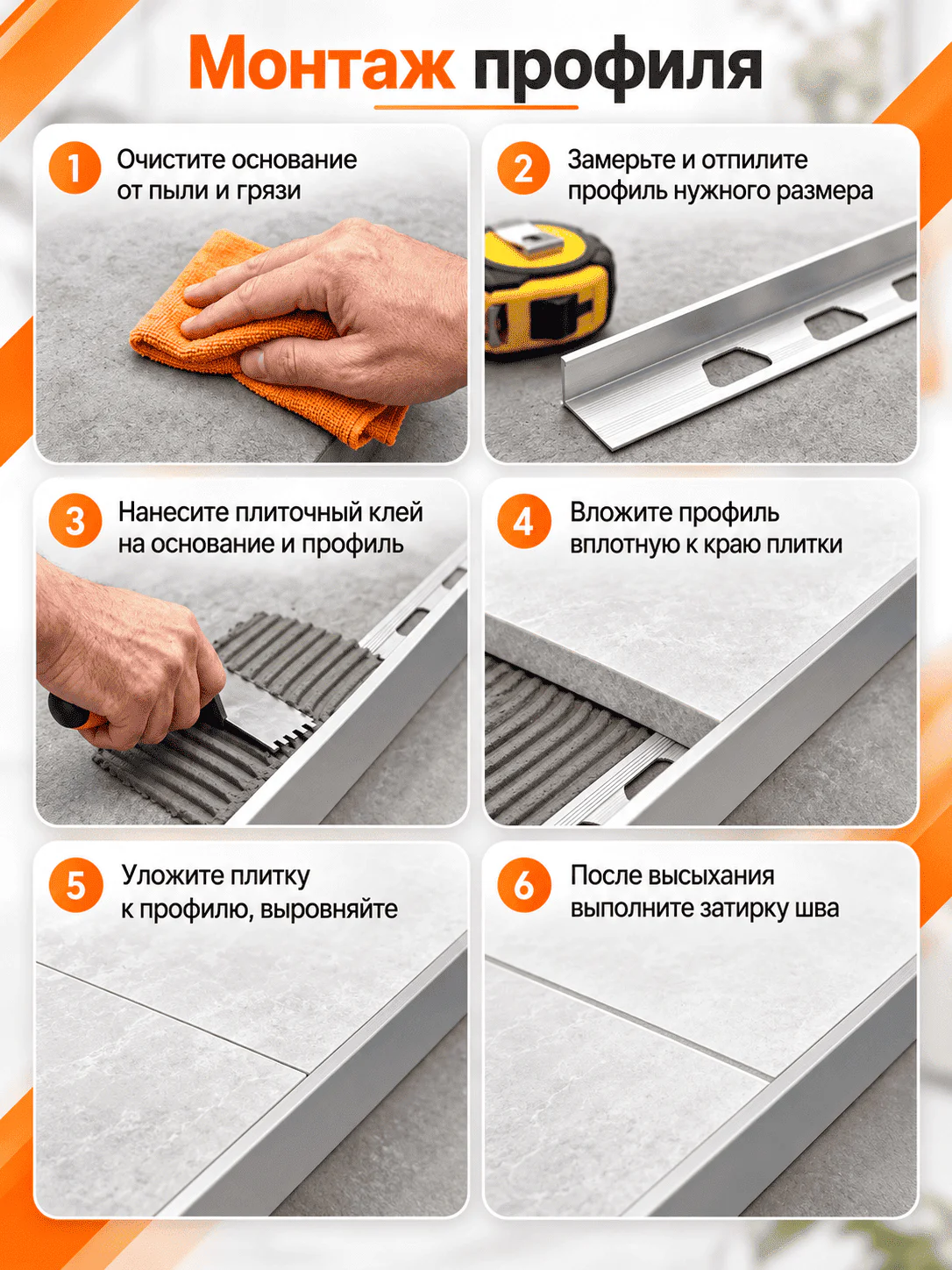 Монтаж профиля

1 Очистите основание от пыли и грязи

2 Замерьте и отпилите профиль нужного размера

3 Нанесите плиточный клей на основание и профиль

4 Вложите профиль вплотную к краю плитки

5 Уложите плитку к профилю, выровняйте

6 После высыхания выполните затирку шва