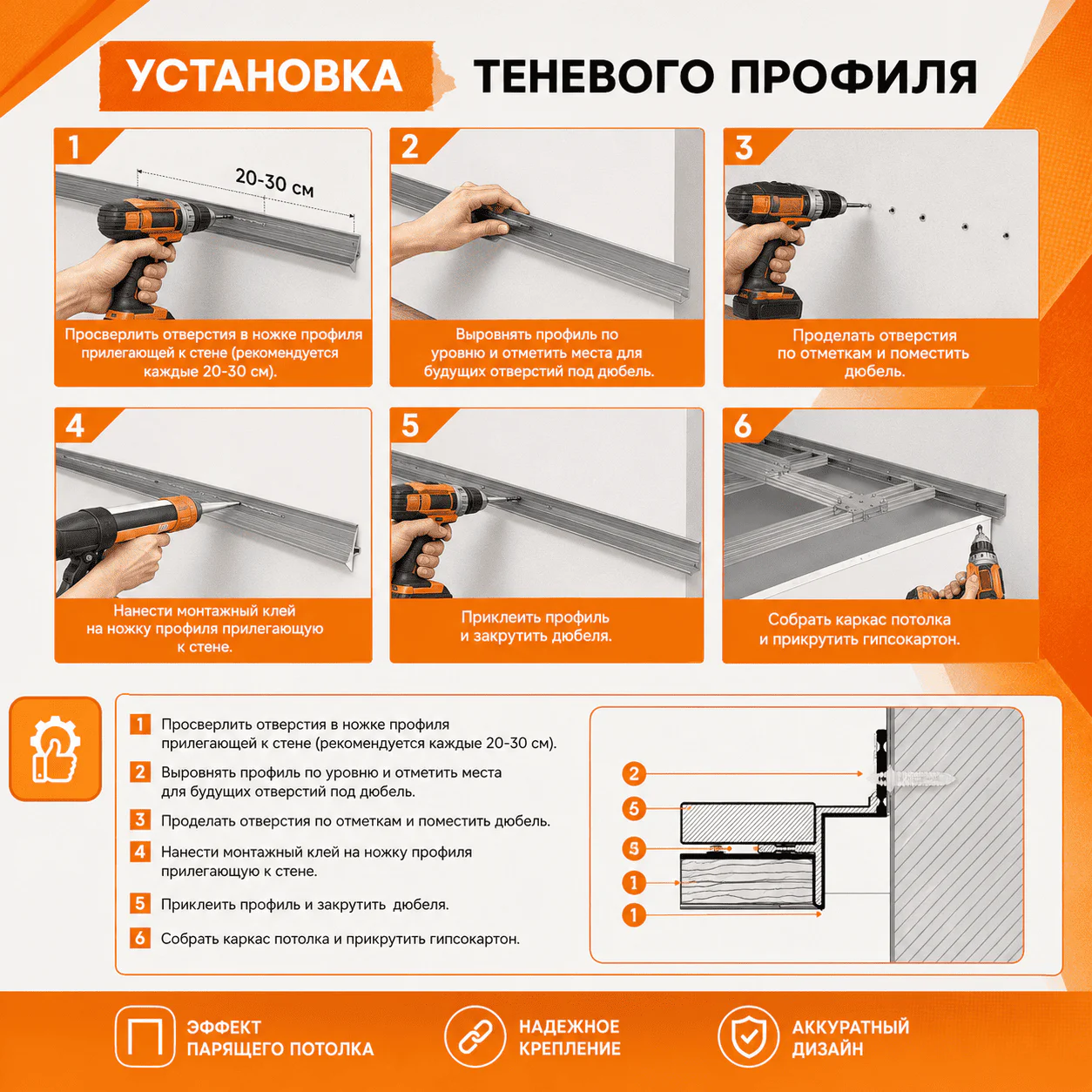 УСТАНОВКА ТЕНЕВОГО ПРОФИЛЯ

1
20-30 см
Просверлить отверстия в ножке профиля прилегающей к стене (рекомендуется каждые 20-30 см).

2
Выровнять профиль по уровню и отметить места для будущих отверстий под дюбель.

3
Проделать отверстия по отметкам и поместить дюбель.

4
Нанести монтажный клей на ножку профиля прилегающую к стене.

5
Приклеить профиль и закрутить дюбеля.

6
Собрать каркас потолка и прикрутить гипсокартон.

1 Просверлить отверстия в ножке профиля прилегающей к стене (рекомендуется каждые 20-30 см).
2 Выровнять профиль по уровню и отметить места для будущих отверстий под дюбель.
3 Проделать отверстия по отметкам и поместить дюбель.
4 Нанести монтажный клей на ножку профиля прилегающую к стене.
5 Приклеить профиль и закрутить дюбеля.
6 Собрать каркас потолка и прикрутить гипсокартон.

2
5
5
1
1

ЭФФЕКТ ПАРЯЩЕГО ПОТОЛКА
НАДЕЖНОЕ КРЕПЛЕНИЕ
АККУРАТНЫЙ ДИЗАЙН